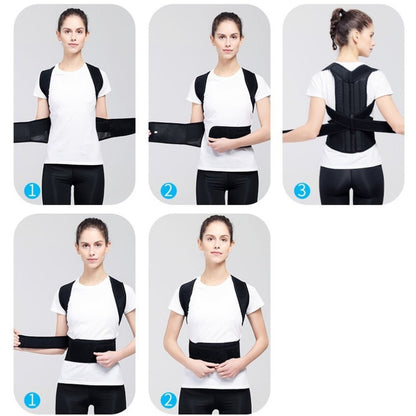 1

2

3

1

2